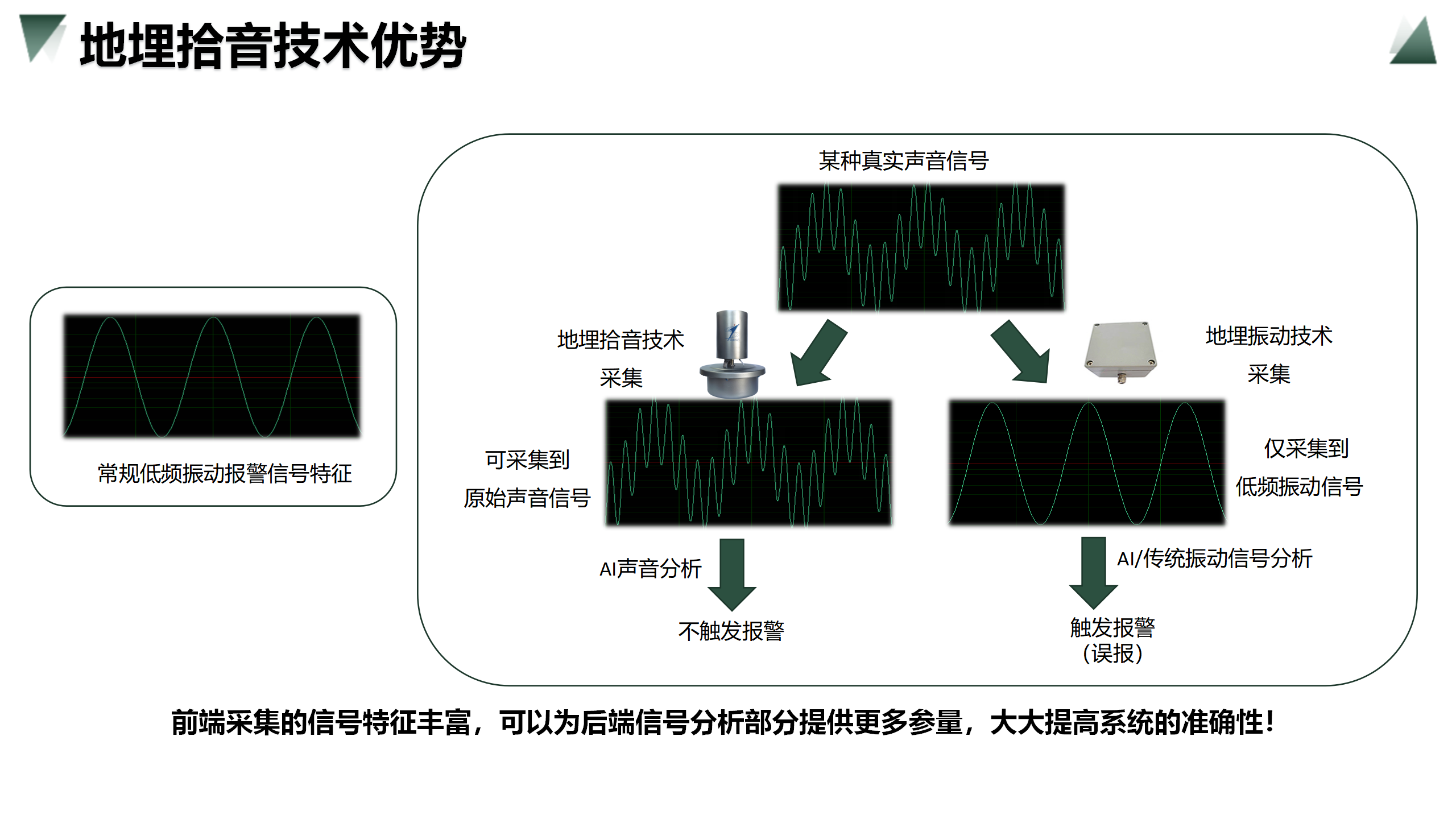 地埋拾音技术优势

常规低频振动报警信号特征

某种真实声音信号

地埋拾音技术
采集

地埋振动技术
采集

可采集到
原始声音信号

仅采集到
低频振动信号

AI声音分析

不触发报警

AI/传统振动信号分析

触发报警
(误报)

前端采集的信号特征丰富，可以为后端信号分析部分提供更多参量，大大提高系统的准确性！